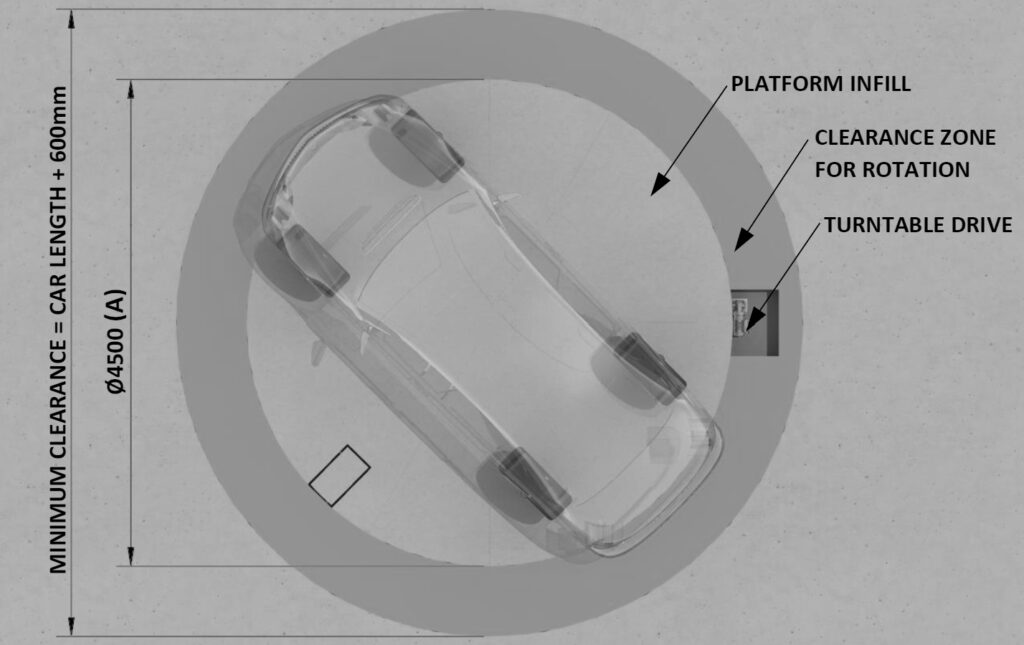 MINIMUM CLEARANCE = CAR LENGTH + 600mm

Ø4500 (A)

PLATFORM INFILL

CLEARANCE ZONE FOR ROTATION

TURNTABLE DRIVE